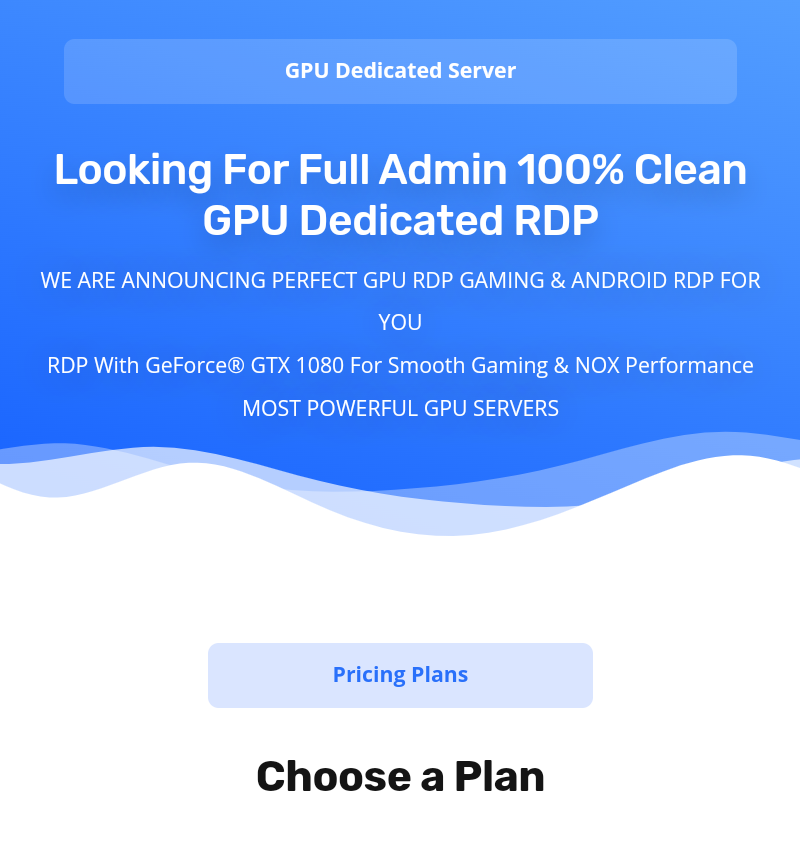 GPU Dedicated Server

Looking For Full Admin 100% Clean GPU Dedicated RDP

WE ARE ANNOUNCING PERFECT GPU RDP GAMING & ANDROID RDP FOR YOU

RDP With GeForce® GTX 1080 For Smooth Gaming & NOX Performance

MOST POWERFUL GPU SERVERS

Pricing Plans

Choose a Plan